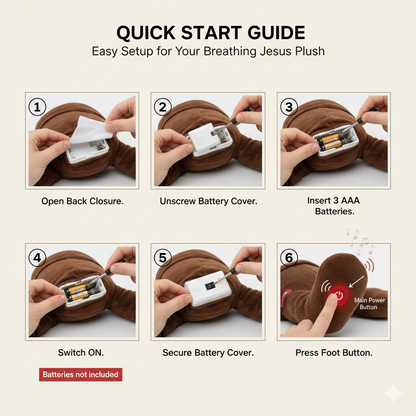 QUICK START GUIDE
Easy Setup for Your Breathing Jesus Plush

1
Open Back Closure.

2
Unscrew Battery Cover.

3
Insert 3 AAA Batteries.

4
Switch ON.

5
Secure Battery Cover.

6
Main Power Button
Press Foot Button.

Batteries not included