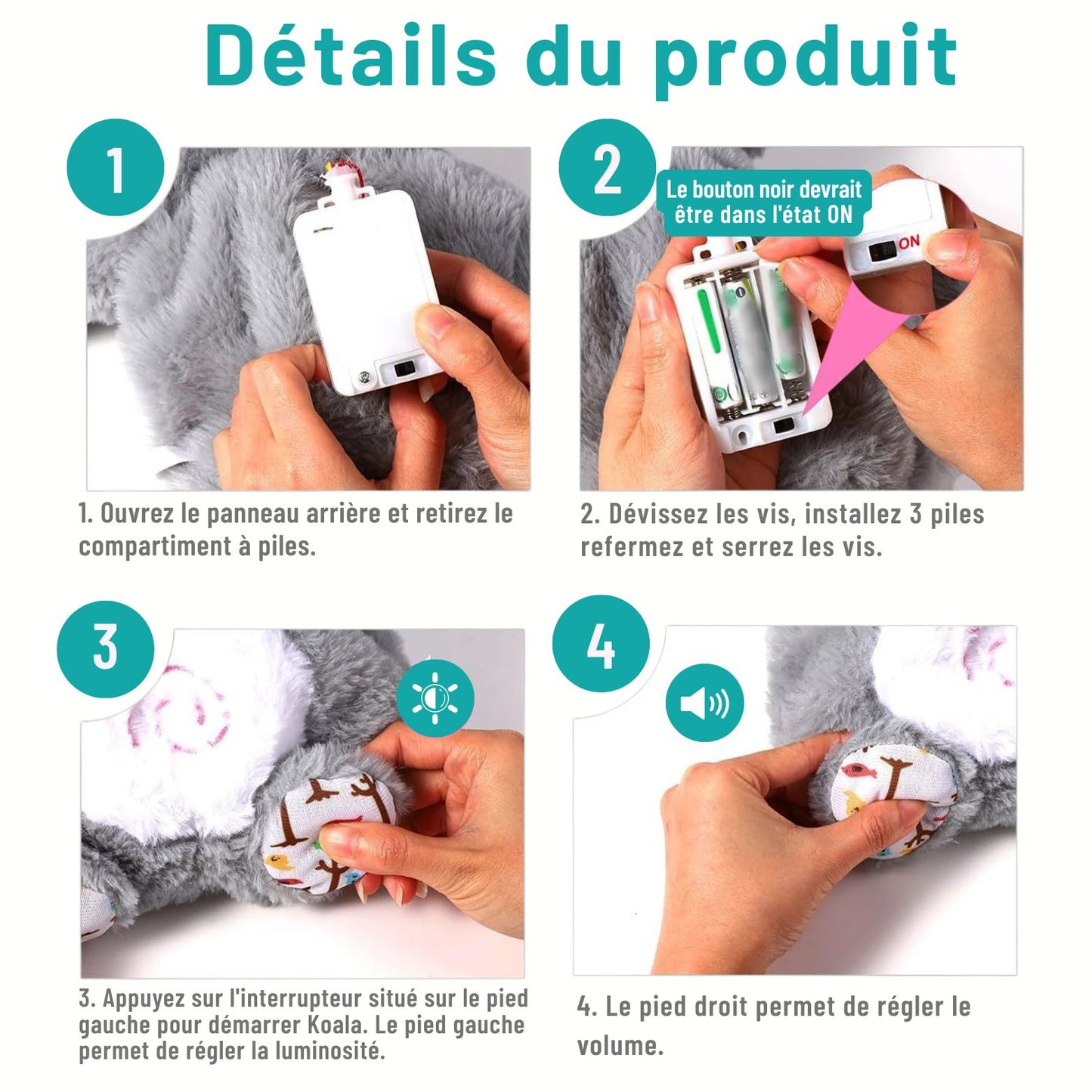 Détails du produit

1

1. Ouvrez le panneau arrière et retirez le compartiment à piles.

2

Le bouton noir devrait être dans l'état ON

ON

2. Dévissez les vis, installez 3 piles refermez et serrez les vis.

3

3. Appuyez sur l'interrupteur situé sur le pied gauche pour démarrer Koala. Le pied gauche permet de régler la luminosité.

4

4. Le pied droit permet de régler le volume.